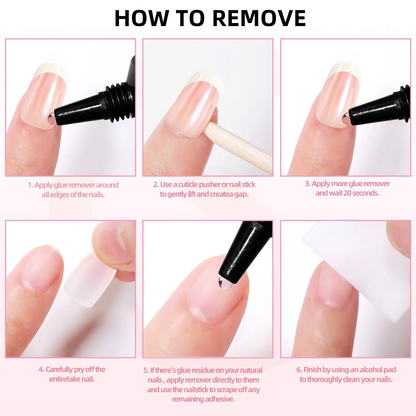 HOW TO REMOVE

1. Apply glue remover around all edges of the nails.

2. Use a cuticle pusher or nail stick to gently lift and createa gap.

3. Apply more glue remover and wait 20 seconds.

4. Carefully pry off the entirefake nail.

5. If there's glue residue on your natural nails , apply remover directly to them and use the nailstick to scrape off any remaining adhesive.

6. Finish by using an alcohol pad to thoroughly clean your nails.